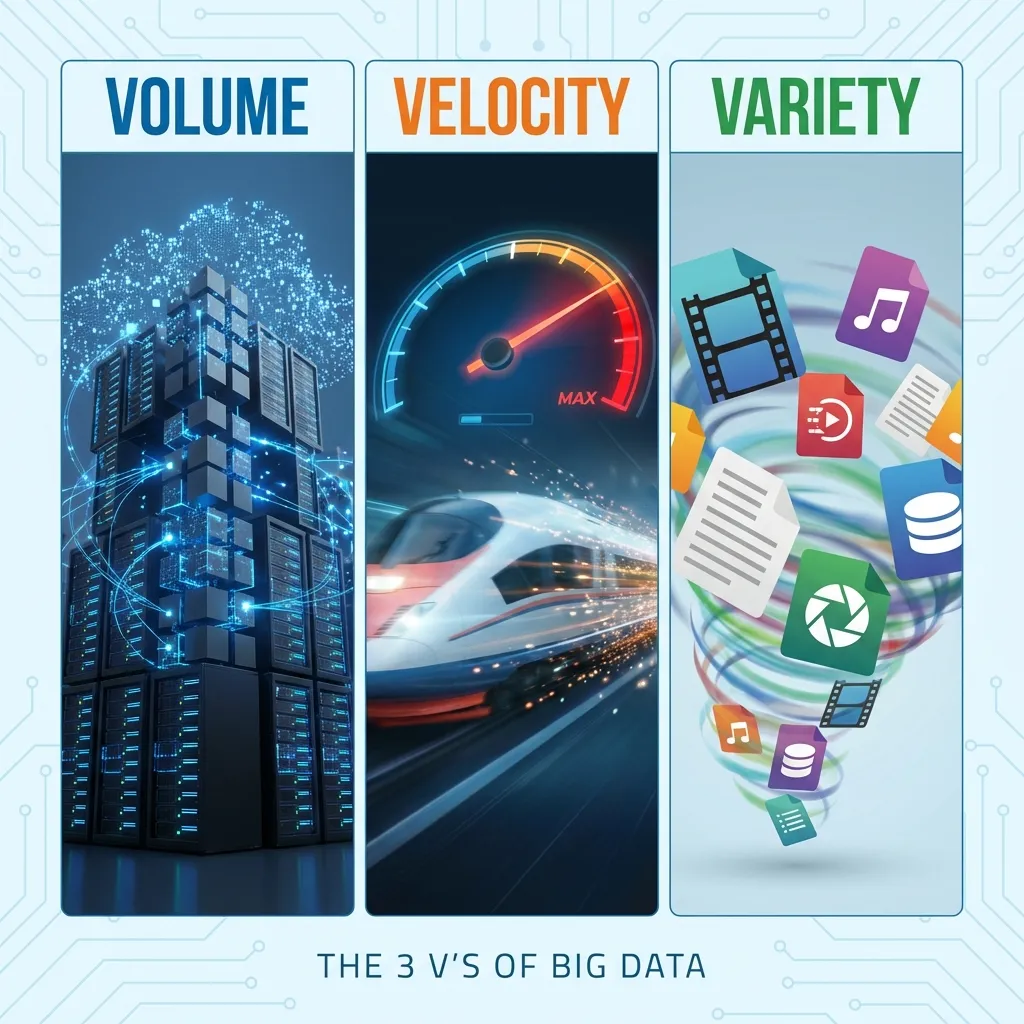 VOLUME

VELOCITY

MAX

VARIETY

THE 3 V'S OF BIG DATA